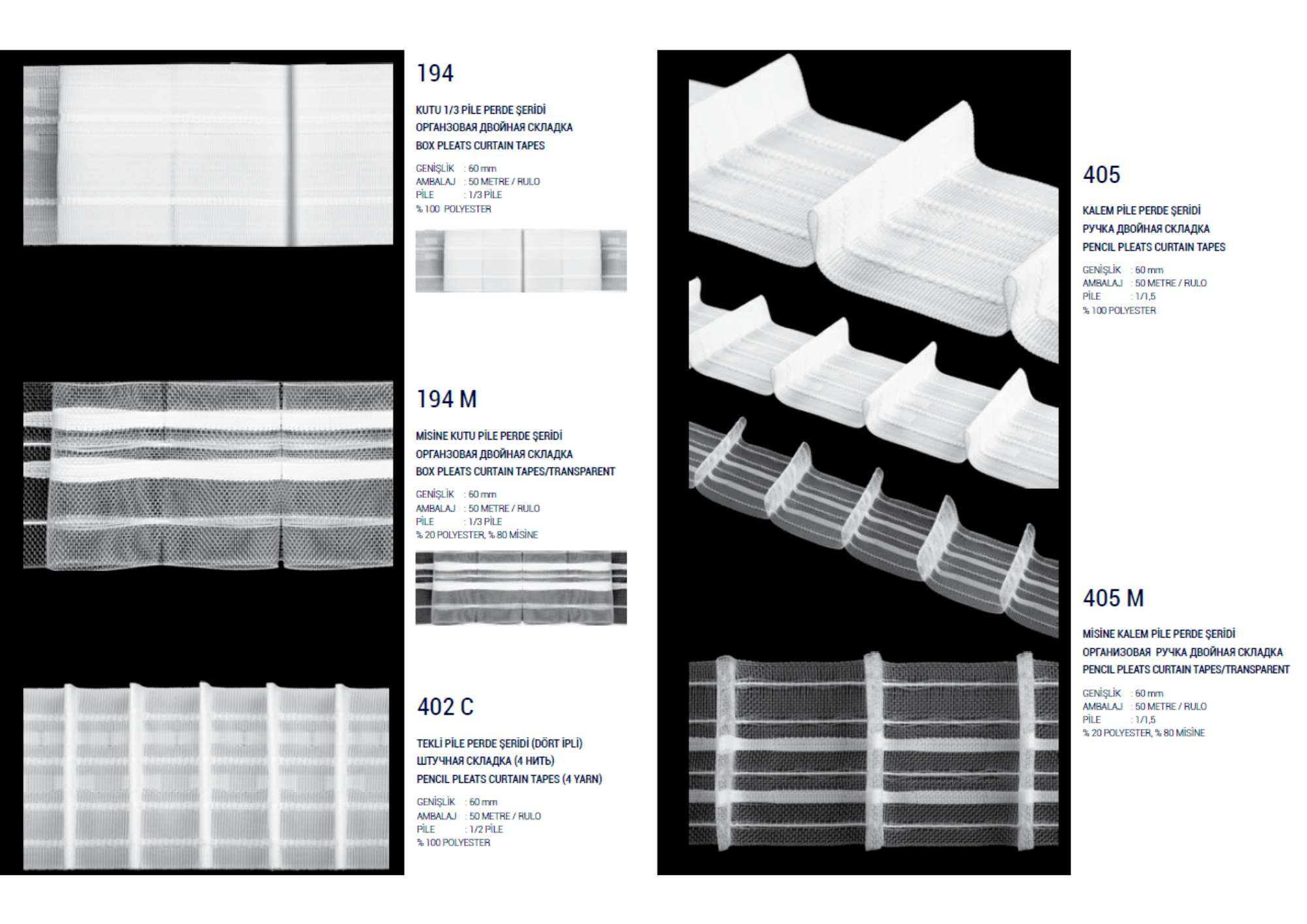 194

KUTU 1/3 PİLE PERDE ŞERİDİ
ОРГАНЗОВАЯ ДВОЙНАЯ СКЛАДКА
BOX PLEATS CURTAIN TAPES

GENİŞLİK : 60 mm
AMBALAJ : 50 METRE / RULO
PİLE : 1/3 PİLE
% 100 POLYESTER

194 M

MİSİNE KUTU PİLE PERDE ŞERİDİ
ОРГАНЗОВАЯ ДВОЙНАЯ СКЛАДКА
BOX PLEATS CURTAIN TAPES/TRANSPARENT

GENİŞLİK : 60 mm
AMBALAJ : 50 METRE / RULO
PİLE : 1/3 PİLE
% 20 POLYESTER, % 80 MİSİNE

402 C

TEKLİ PİLE PERDE ŞERİDİ (DÖRT İPLİ)
ШТУЧНАЯ СКЛАДКА (4 НИТЬ)
PENCIL PLEATS CURTAIN TAPES (4 YARN)

GENİŞLİK : 60 mm
AMBALAJ : 50 METRE / RULO
PİLE : 1/2 PİLE
% 100 POLYESTER

405

KALEM PİLE PERDE ŞERİDİ
РУЧКА ДВОЙНАЯ СКЛАДКА
PENCIL PLEATS CURTAIN TAPES

GENİŞLİK : 60 mm
AMBALAJ : 50 METRE / RULO
PİLE : 1/1,5
% 100 POLYESTER

405 M

MİSİNE KALEM PİLE PERDE ŞERİDİ
ОРГАНИЗОВАЯ РУЧКА ДВОЙНАЯ СКЛАДКА
PENCIL PLEATS CURTAIN TAPES/TRANSPARENT

GENİŞLİK : 60 mm
AMBALAJ : 50 METRE / RULO
PİLE : 1/1,5
% 20 POLYESTER, % 80 MİSİNE