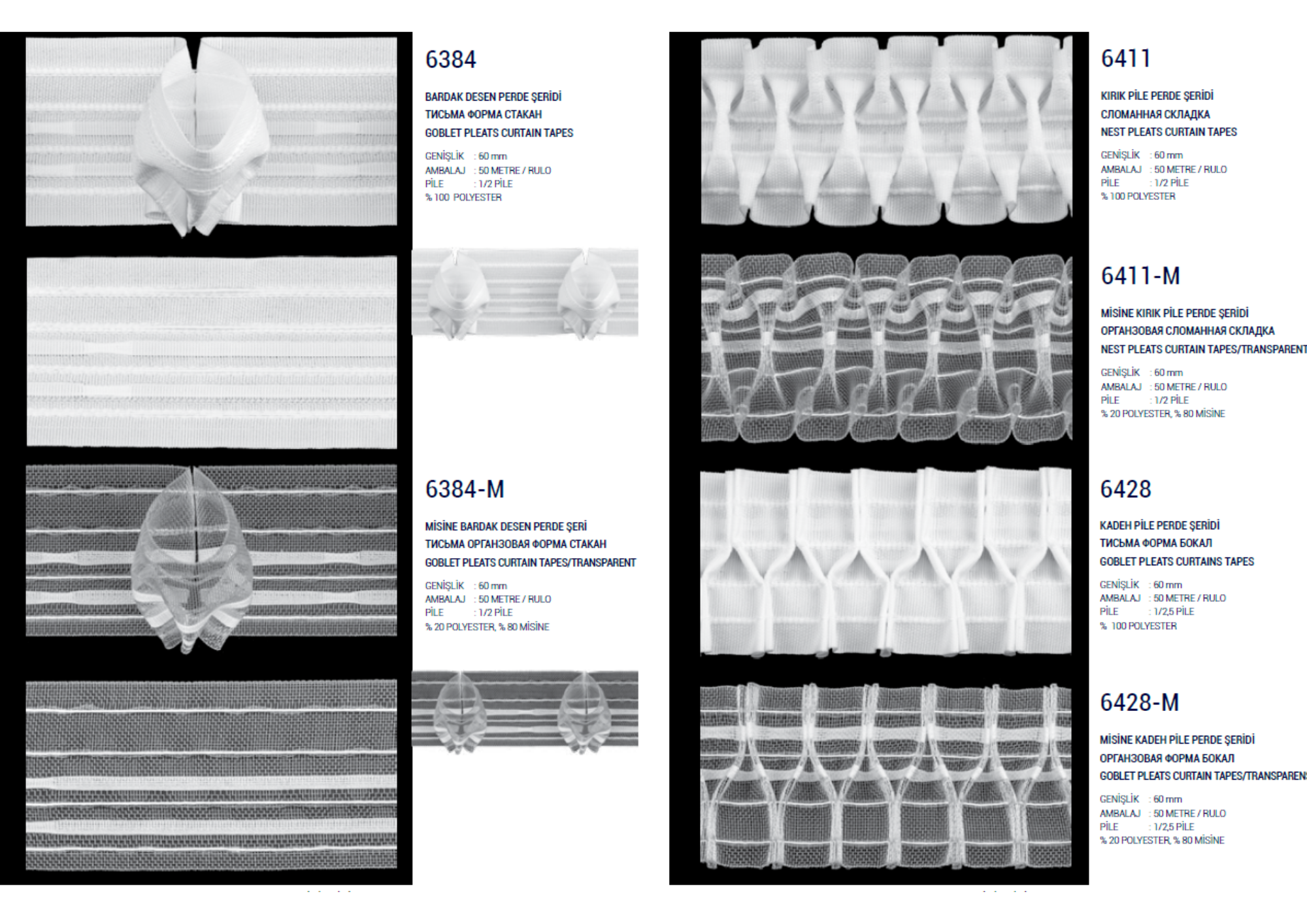 6384

BARDAK DESEN PERDE ŞERİDİ
ТИСЬМА ФОРМА СТАКАН
GOBLET PLEATS CURTAIN TAPES

GENİŞLİK : 60 mm
AMBALAJ : 50 METRE / RULO
PİLE : 1/2 PİLE
% 100 POLYESTER

6384-M

MİSİNE BARDAK DESEN PERDE ŞERİ
ТИСЬМА ОРГАНЗОВАЯ ФОРМА СТАКАН
GOBLET PLEATS CURTAIN TAPES/TRANSPARENT

GENİŞLİK : 60 mm
AMBALAJ : 50 METRE / RULO
PİLE : 1/2 PİLE
% 20 POLYESTER, % 80 MİSİNE

6411

KIRIK PİLE PERDE ŞERİDİ
СЛОМАННАЯ СКЛАДКА
NEST PLEATS CURTAIN TAPES

GENİŞLİK : 60 mm
AMBALAJ : 50 METRE / RULO
PİLE : 1/2 PİLE
% 100 POLYESTER

6411-M

MİSİNE KIRIK PİLE PERDE ŞERİDİ
ОРГАНЗОВАЯ СЛОМАННАЯ СКЛАДКА
NEST PLEATS CURTAIN TAPES/TRANSPARENT

GENİŞLİK : 60 mm
AMBALAJ : 50 METRE / RULO
PİLE : 1/2 PİLE
% 20 POLYESTER, % 80 MİSİNE

6428

KADEH PİLE PERDE ŞERİDİ
ТИСЬМА ФОРМА БОКАЛ
GOBLET PLEATS CURTAINS TAPES

GENİŞLİK : 60 mm
AMBALAJ : 50 METRE / RULO
PİLE : 1/2,5 PİLE
% 100 POLYESTER

6428-M

MİSİNE KADEH PİLE PERDE ŞERİDİ
ОРГАНЗОВАЯ ФОРМА БОКАЛ
GOBLET PLEATS CURTAIN TAPES/TRANSPARENS

GENİŞLİK : 60 mm
AMBALAJ : 50 METRE / RULO
PİLE : 1/2,5 PİLE
% 20 POLYESTER, % 80 MİSİNE